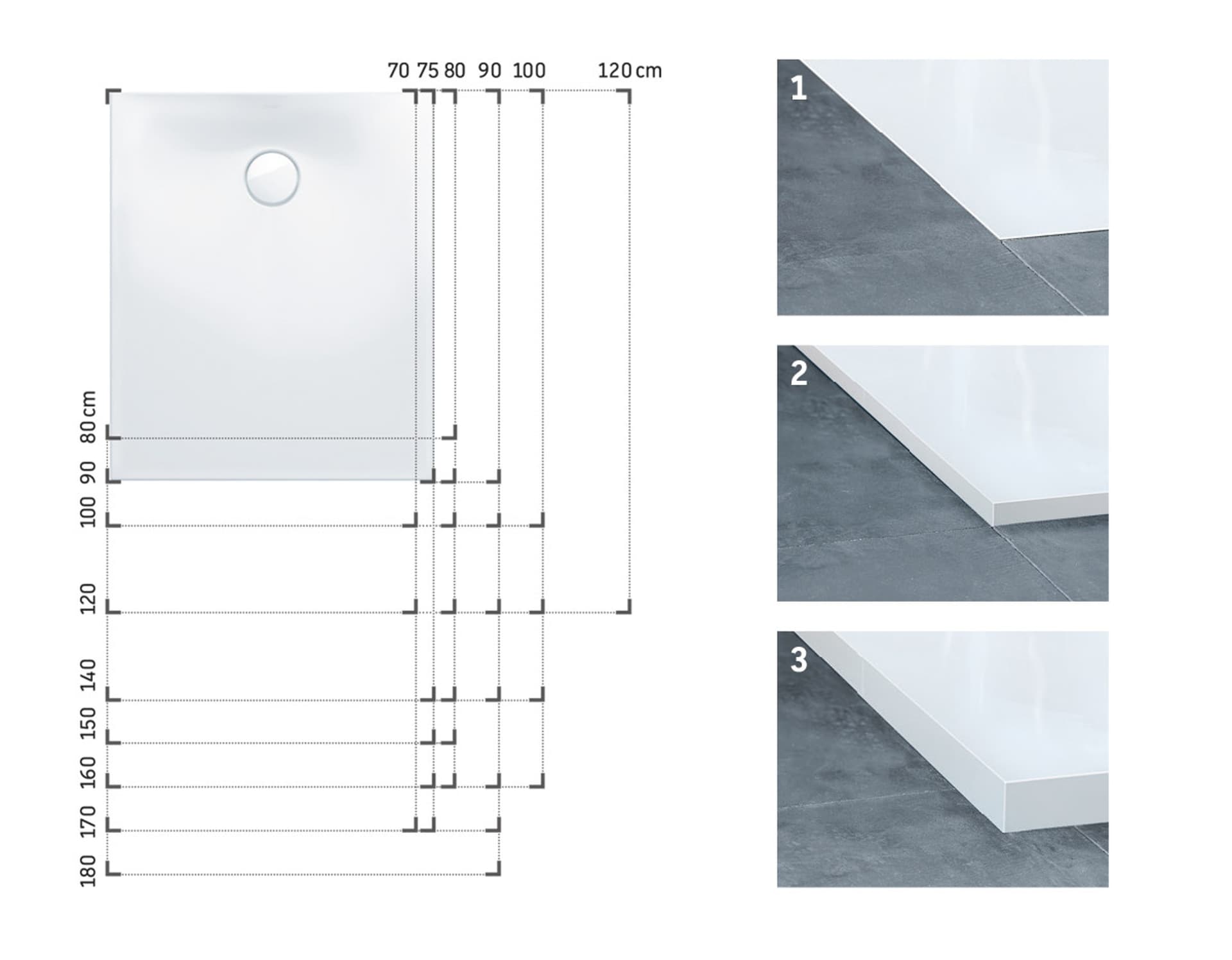 70 75 80 90 100 120 cm

80 cm
90
100
120
140
150
160
170
180

1

2

3