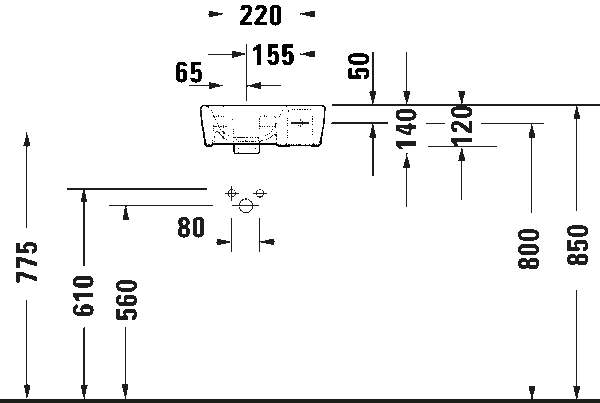 220
155
65
50
140
120
80
775
610
560
800
850